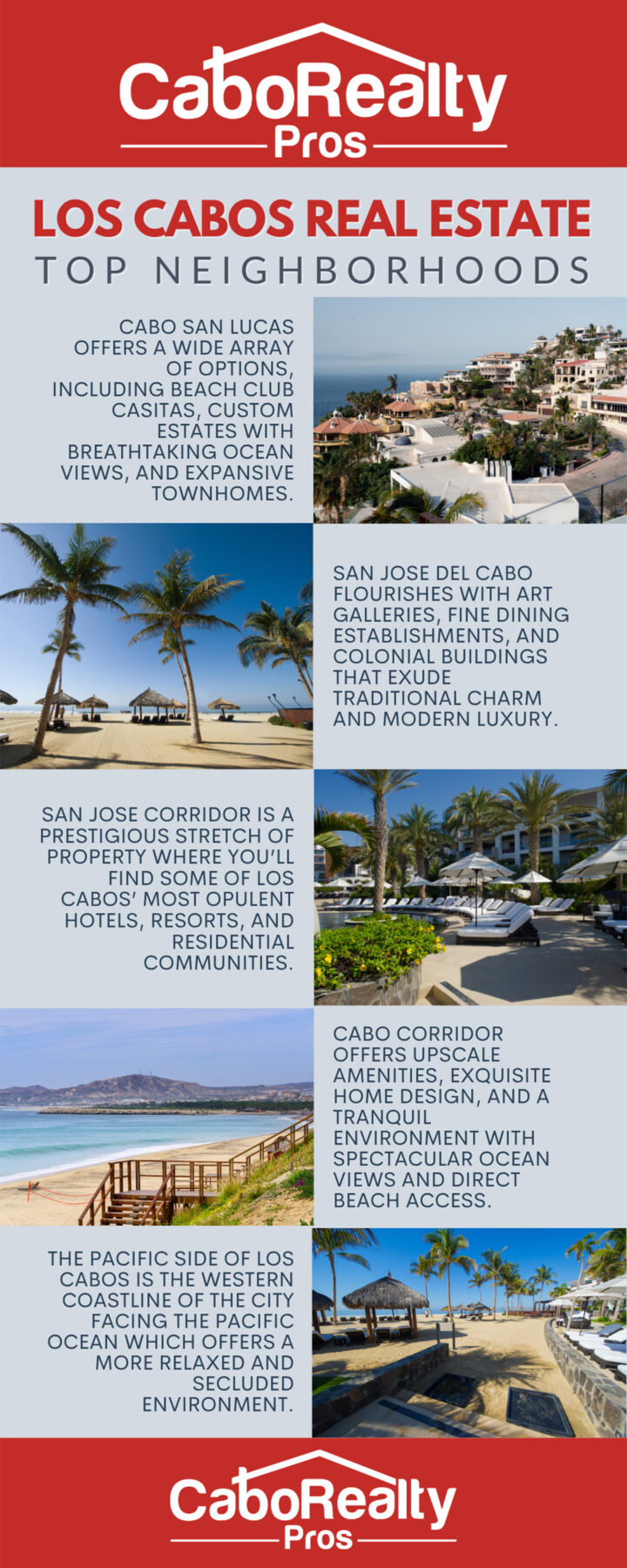 CaboRealty Pros

LOS CABOS REAL ESTATE
TOP NEIGHBORHOODS

CABO SAN LUCAS OFFERS A WIDE ARRAY OF OPTIONS, INCLUDING BEACH CLUB CASITAS, CUSTOM ESTATES WITH BREATHTAKING OCEAN VIEWS, AND EXPANSIVE TOWNHOMES.

SAN JOSE DEL CABO FLOURISHES WITH ART GALLERIES, FINE DINING ESTABLISHMENTS, AND COLONIAL BUILDINGS THAT EXUDE TRADITIONAL CHARM AND MODERN LUXURY.

SAN JOSE CORRIDOR IS A PRESTIGIOUS STRETCH OF PROPERTY WHERE YOU'LL FIND SOME OF LOS CABOS' MOST OPULENT HOTELS, RESORTS, AND RESIDENTIAL COMMUNITIES.

CABO CORRIDOR OFFERS UPSCALE AMENITIES, EXQUISITE HOME DESIGN, AND A TRANQUIL ENVIRONMENT WITH SPECTACULAR OCEAN VIEWS AND DIRECT BEACH ACCESS.

THE PACIFIC SIDE OF LOS CABOS IS THE WESTERN COASTLINE OF THE CITY FACING THE PACIFIC OCEAN WHICH OFFERS A MORE RELAXED AND SECLUDED ENVIRONMENT.

CaboRealty Pros